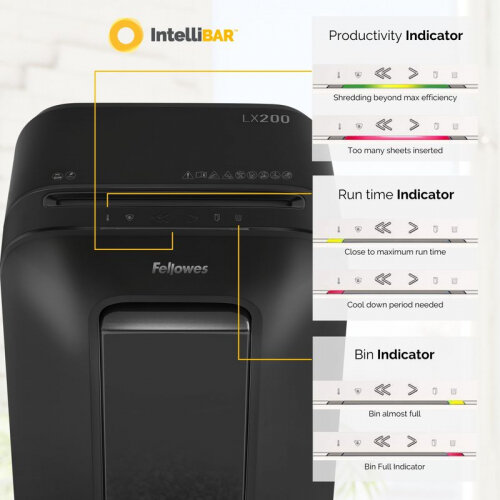 IntelliBAR™

LX200

Fellowes

Productivity Indicator

Shredding beyond max efficiency

Too many sheets inserted

Run time Indicator

Close to maximum run time

Cool down period needed

Bin Indicator

Bin almost full

Bin Full Indicator